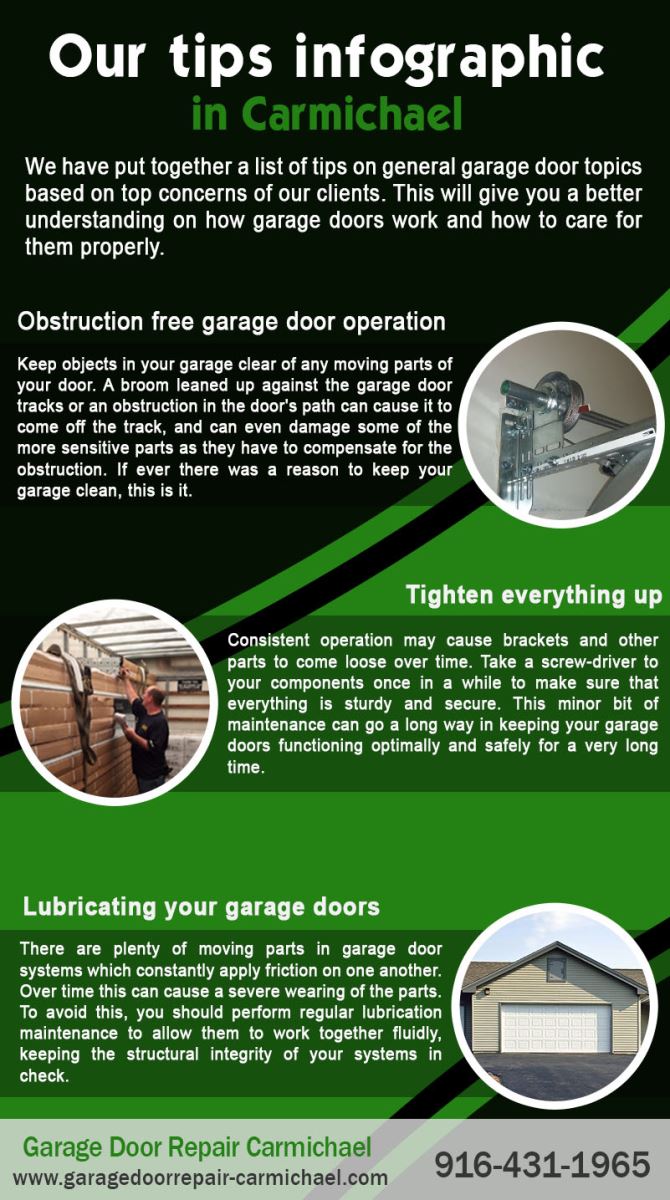 Our tips infographic
in Carmichael

We have put together a list of tips on general garage door topics based on top concerns of our clients. This will give you a better understanding on how garage doors work and how to care for them properly.

Obstruction free garage door operation

Keep objects in your garage clear of any moving parts of your door. A broom leaned up against the garage door tracks or an obstruction in the door's path can cause it to come off the track, and can even damage some of the more sensitive parts as they have to compensate for the obstruction. If ever there was a reason to keep your garage clean, this is it.

Tighten everything up

Consistent operation may cause brackets and other parts to come loose over time. Take a screw-driver to your components once in a while to make sure that everything is sturdy and secure. This minor bit of maintenance can go a long way in keeping your garage doors functioning optimally and safely for a very long time.

Lubricating your garage doors

There are plenty of moving parts in garage door systems which constantly apply friction on one another. Over time this can cause a severe wearing of the parts. To avoid this, you should perform regular lubrication maintenance to allow them to work together fluidly, keeping the structural integrity of your systems in check.

Garage Door Repair Carmichael
www.garagedoorrepair-carmichael.com
916-431-1965